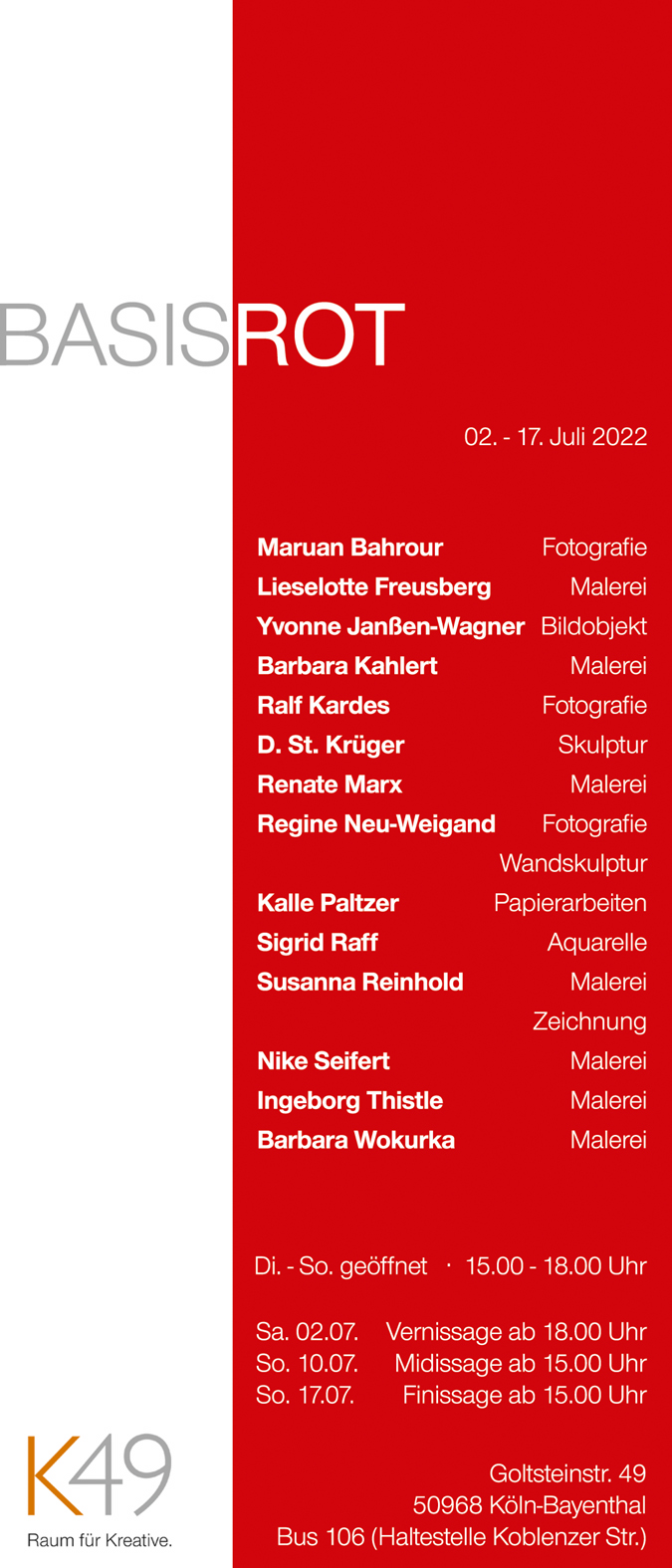 BASISROT

02. - 17. Juli 2022

Maruan Bahrour Fotografie
Lieselotte Freusberg Malerei
Yvonne Janßen-Wagner Bildobjekt
Barbara Kahlert Malerei
Ralf Kardes Fotografie
D. St. Krüger Skulptur
Renate Marx Malerei
Regine Neu-Weigand Fotografie
Wandskulptur
Kalle Paltzer Papierarbeiten
Sigrid Raff Aquarelle
Susanna Reinhold Malerei
Zeichnung
Nike Seifert Malerei
Ingeborg Thistle Malerei
Barbara Wokurka Malerei

Di. - So. geöffnet · 15.00 - 18.00 Uhr

Sa. 02.07. Vernissage ab 18.00 Uhr
So. 10.07. Midissage ab 15.00 Uhr
So. 17.07. Finissage ab 15.00 Uhr

K49
Raum für Kreative.

Goltsteinstr. 49
50968 Köln-Bayenthal
Bus 106 (Haltestelle Koblenzer Str.)